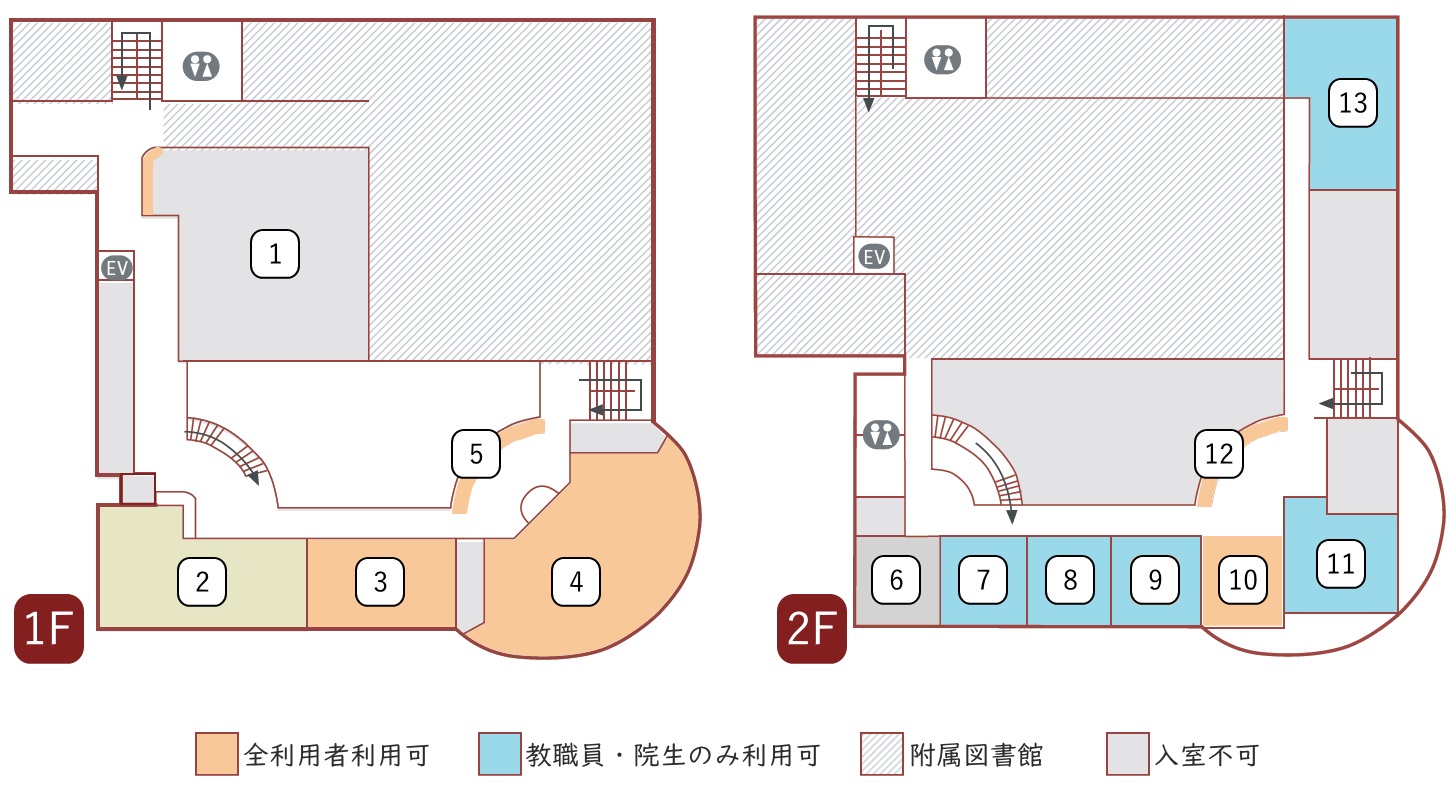 EV
1
5
2
3
4
1F

EV
13
12
6
7
8
9
10
11
2F

全利用者利用可
教職員・院生のみ利用可
附属図書館
入室不可